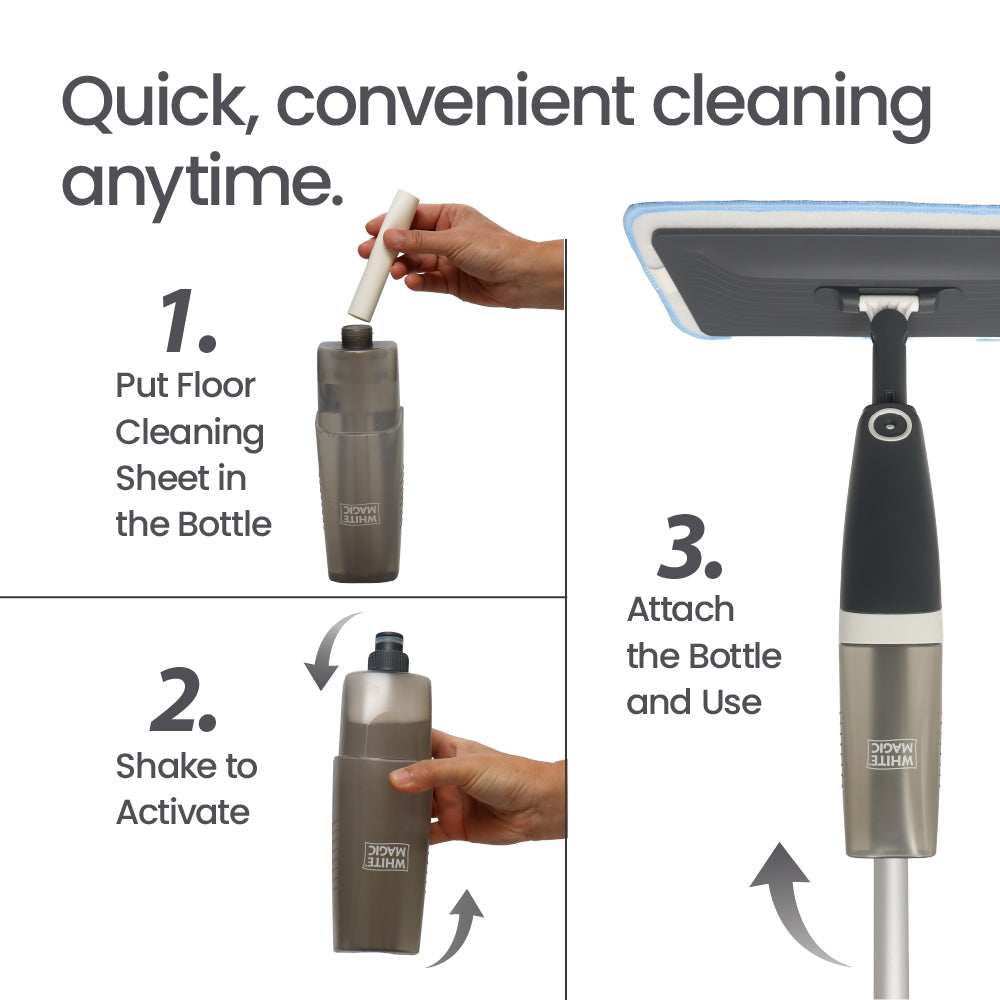 Quick, convenient cleaning anytime.

1.
Put Floor Cleaning Sheet in the Bottle

WHITE MAGIC

2.
Shake to Activate

WHITE MAGIC

3.
Attach the Bottle and Use

WHITE MAGIC