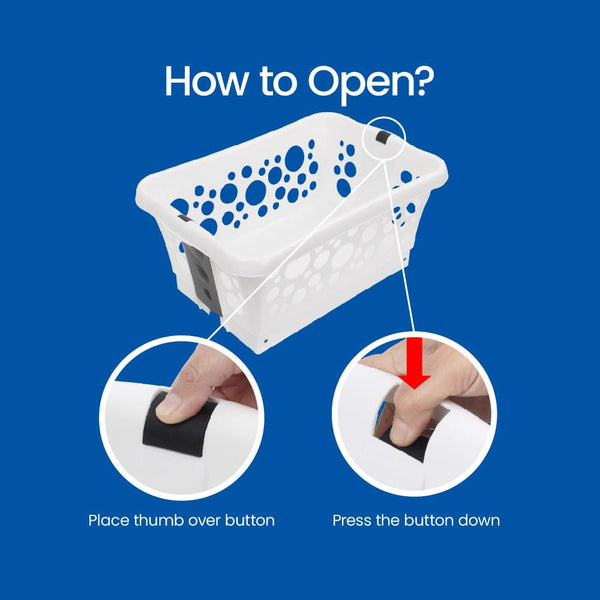 How to Open?

Place thumb over button

Press the button down