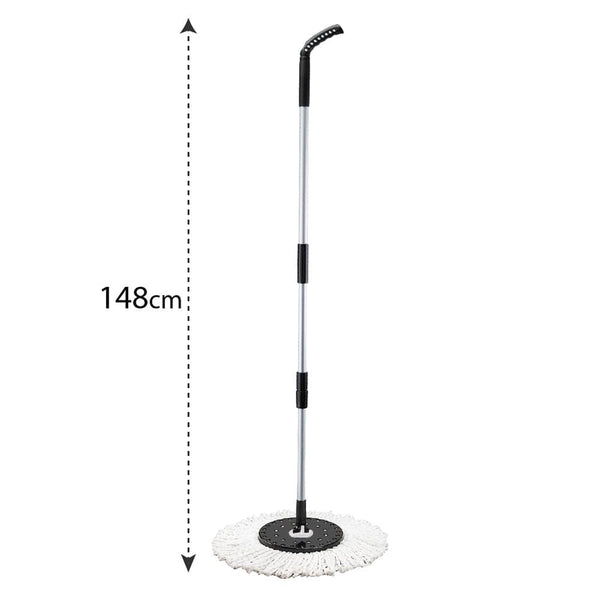 148cm