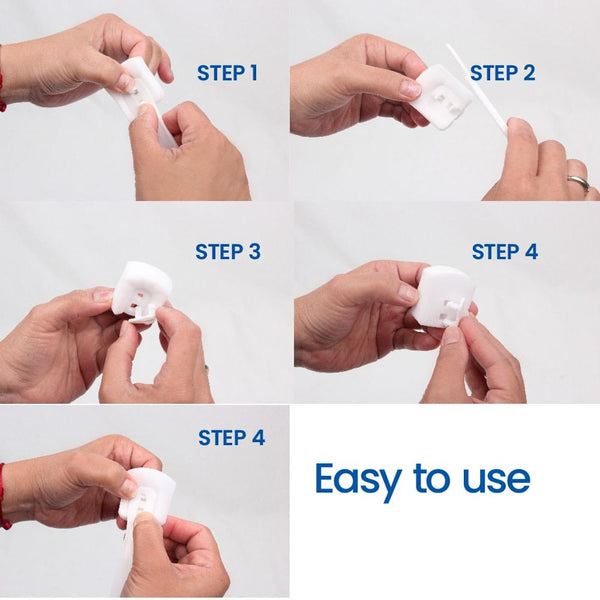 STEP 1

STEP 2

STEP 3

STEP 4

STEP 4

Easy to use